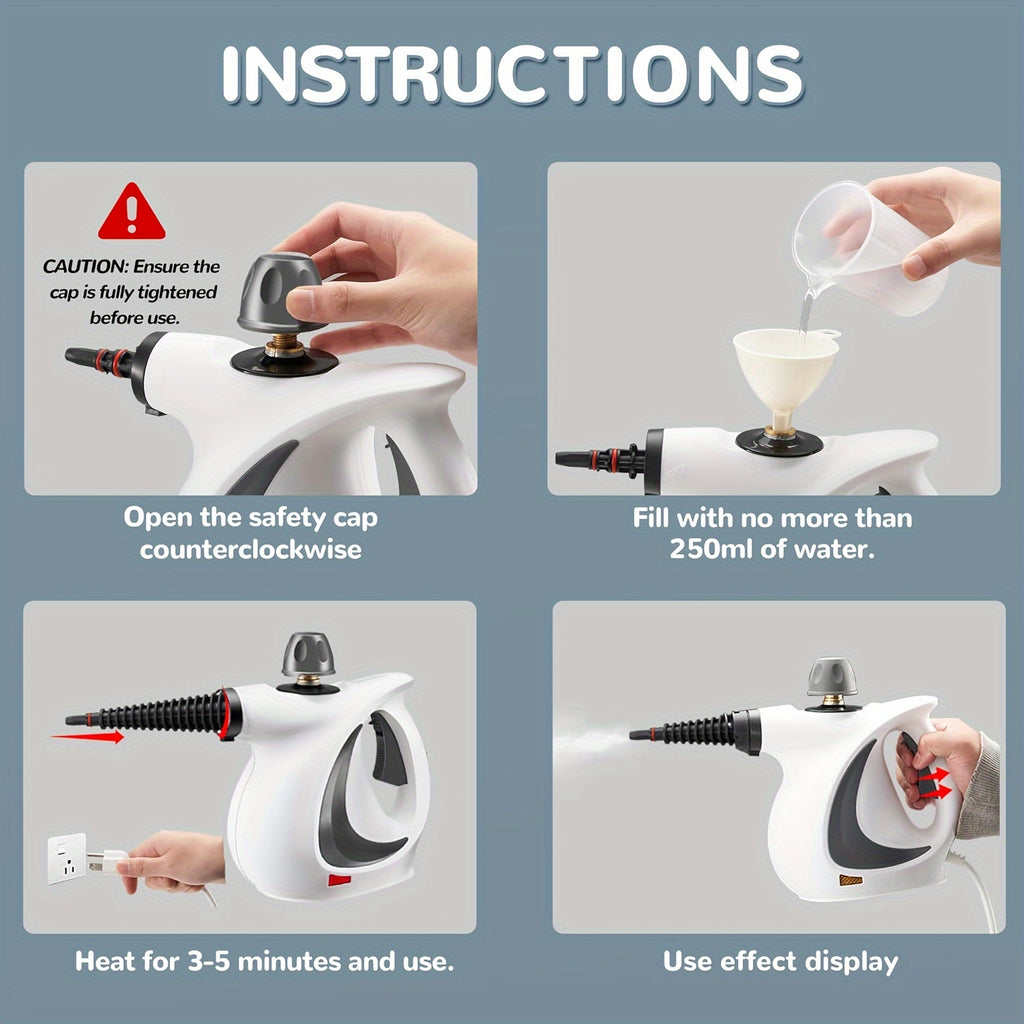 INSTRUCTIONS

CAUTION: Ensure the cap is fully tightened before use.

Open the safety cap counterclockwise

Fill with no more than 250ml of water.

Heat for 3-5 minutes and use.

Use effect display